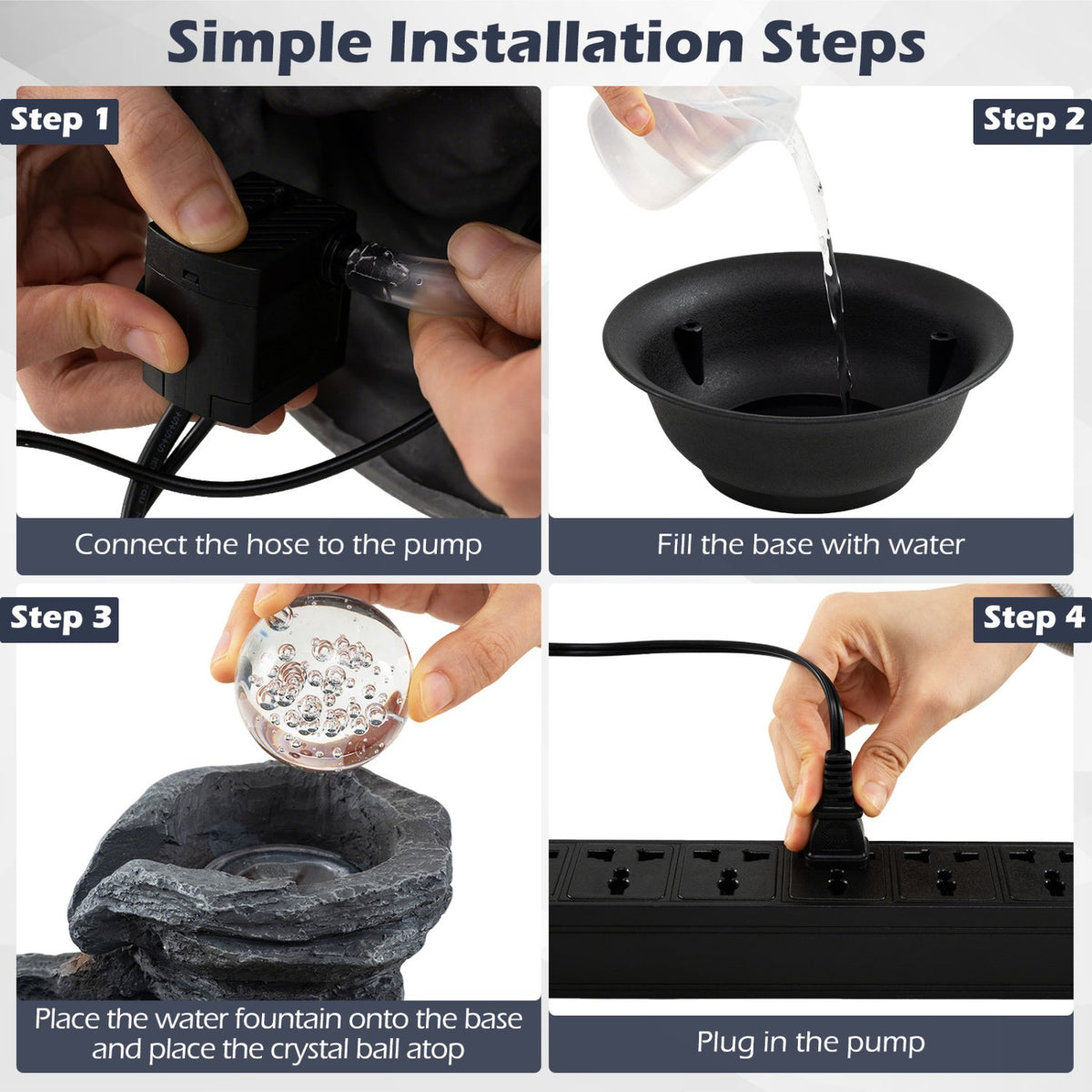 Simple Installation Steps

Step 1

Connect the hose to the pump

Step 2

Fill the base with water

Step 3

Place the water fountain onto the base and place the crystal ball atop

Step 4

Plug in the pump