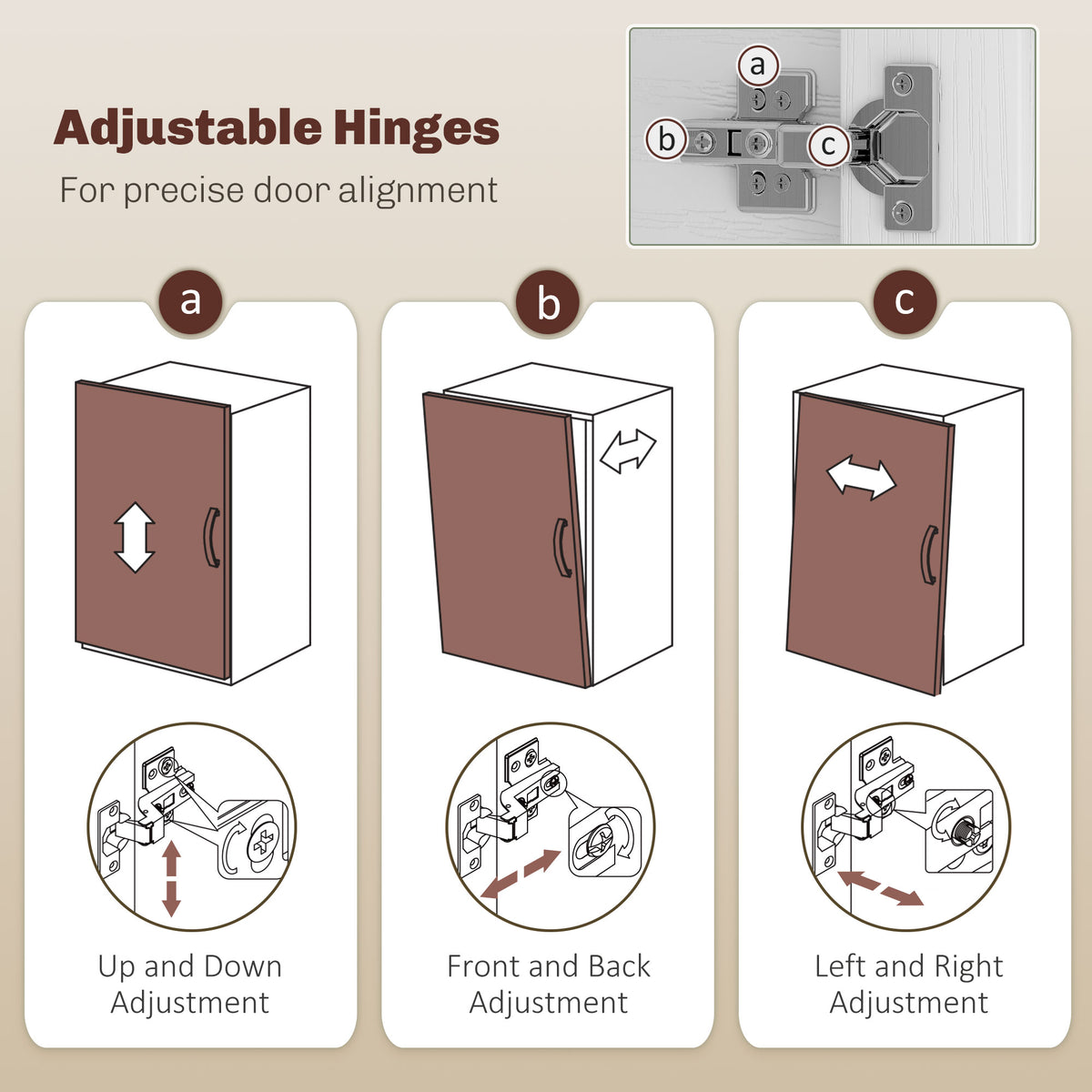 Adjustable Hinges
For precise door alignment

a
b
c

a

Up and Down Adjustment

b

Front and Back Adjustment

c

Left and Right Adjustment