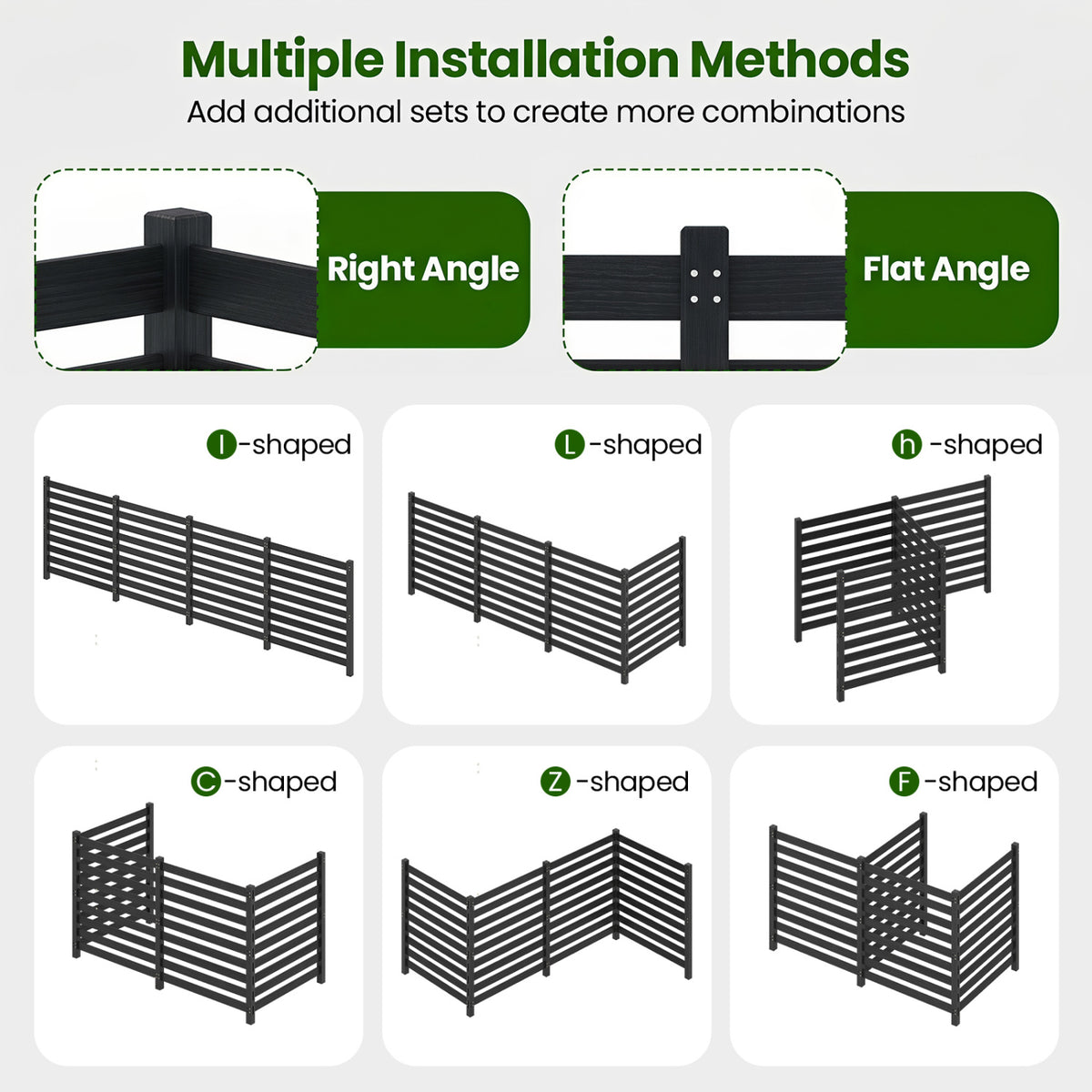 Multiple Installation Methods
Add additional sets to create more combinations

Right Angle

Flat Angle

I-shaped

L-shaped

h-shaped

C-shaped

Z-shaped

F-shaped